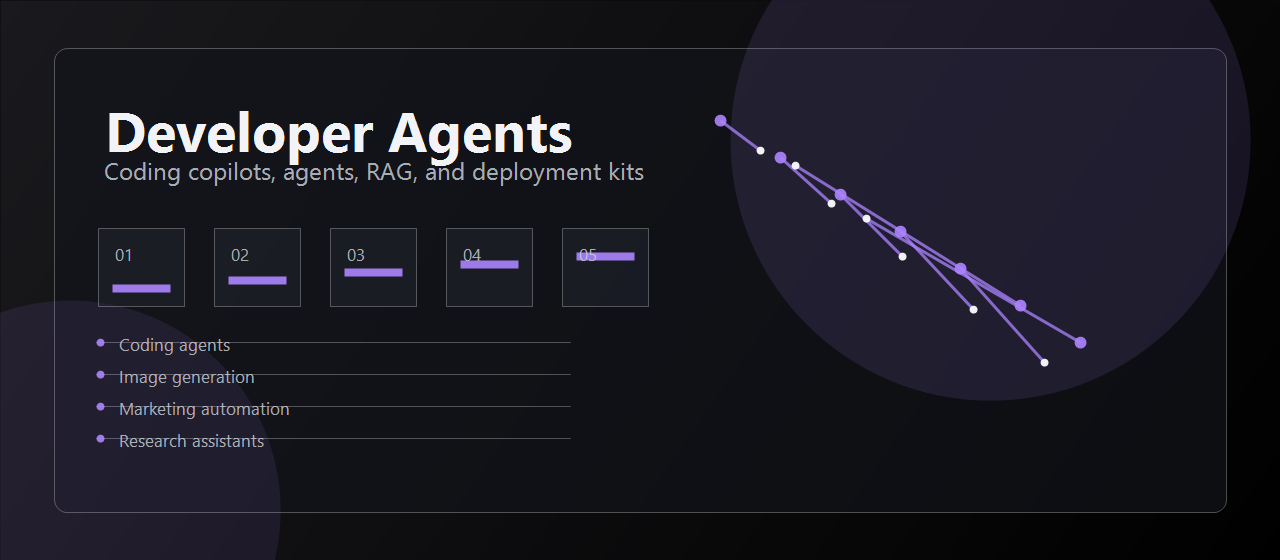 Developer Agents
Coding copilots, agents, RAG, and deployment kits

01

02

03

04

05

Coding agents
Image generation
Marketing automation
Research assistants